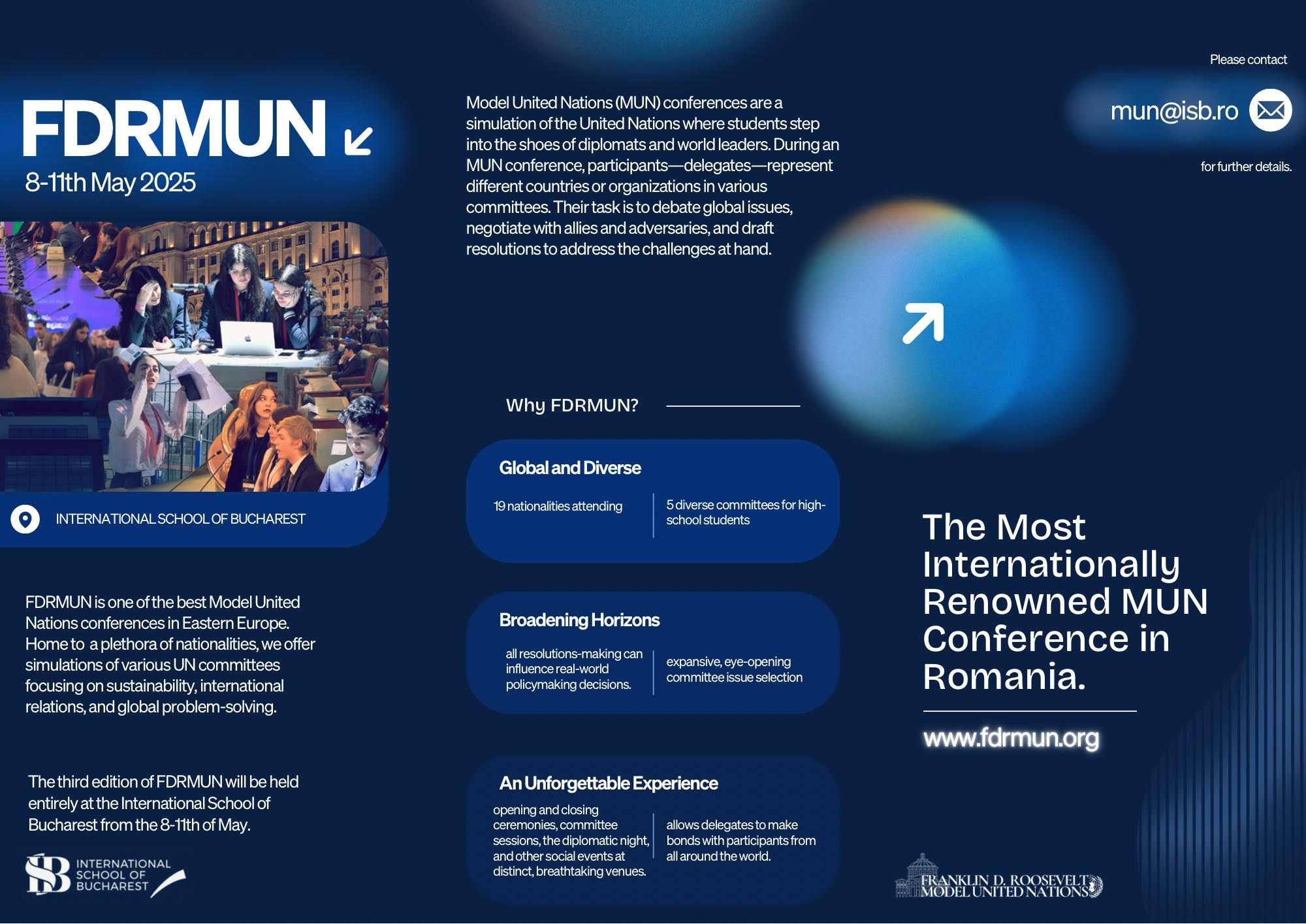 FDRMUN
8-11th May 2025

INTERNATIONAL SCHOOL OF BUCHAREST

FDRMUN is one of the best Model United Nations conferences in Eastern Europe. Home to a plethora of nationalities, we offer simulations of various UN committees focusing on sustainability, international relations, and global problem-solving.

The third edition of FDRMUN will be held entirely at the International School of Bucharest from the 8-11th of May.

ISB INTERNATIONAL SCHOOL OF BUCHAREST

Model United Nations (MUN) conferences are a simulation of the United Nations where students step into the shoes of diplomats and world leaders. During an MUN conference, participants—delegates—represent different countries or organizations in various committees. Their task is to debate global issues, negotiate with allies and adversaries, and draft resolutions to address the challenges at hand.

Why FDRMUN?

Global and Diverse

19 nationalities attending

5 diverse committees for high-school students

Broadening Horizons

all resolutions-making can influence real-world policymaking decisions.

expansive, eye-opening committee issue selection

An Unforgettable Experience

opening and closing ceremonies, committee sessions, the diplomatic night, and other social events at distinct, breathtaking venues.

allows delegates to make bonds with participants from all around the world.

Please contact

mun@isb.ro

for further details.

The Most Internationally Renowned MUN Conference in Romania.

www.fdrmun.org

FRANKLIN D. ROOSEVELT MODEL UNITED NATIONS